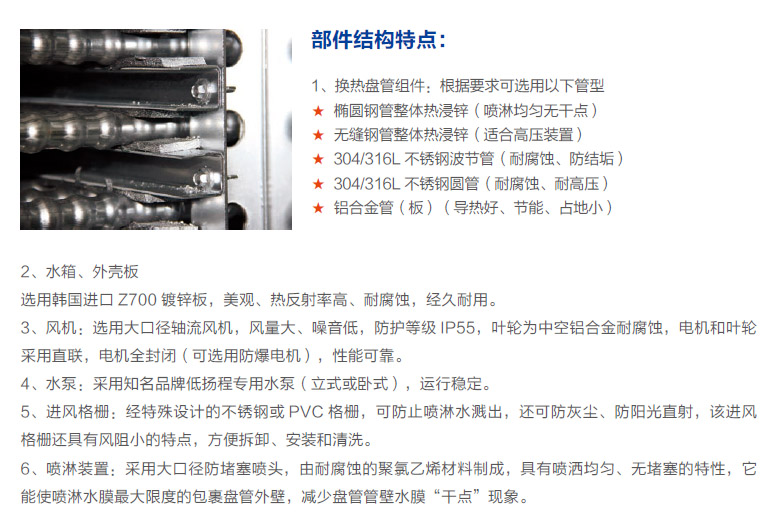 部件结构特点：

1、换热盘管组件：根据要求可选用以下管型
★ 椭圆钢管整体热浸锌（喷淋均匀无干点）
★ 无缝钢管整体热浸锌（适合高压装置）
★ 304/316L 不锈钢波节管（耐腐蚀、防结垢）
★ 304/316L 不锈钢圆管（耐腐蚀、耐高压）
★ 铝合金管（板）（导热好、节能、占地小）

2、水箱、外壳板
选用韩国进口 Z700 镀锌板，美观、热反射率高、耐腐蚀，经久耐用。
3、风机：选用大口径轴流风机，风量大、噪音低，防护等级 IP55，叶轮为中空铝合金耐腐蚀，电机和叶轮采用直联，电机全封闭（可选用防爆电机），性能可靠。
4、水泵：采用知名品牌低扬程专用水泵（立式或卧式），运行稳定。
5、进风格栅：经特殊设计的不锈钢或 PVC 格栅，可防止喷淋水溅出，还可防灰尘、防阳光直射，该进风格栅还具有风阻小的特点，方便拆卸、安装和清洗。
6、喷淋装置：采用大口径防堵塞喷头，由耐腐蚀的聚氯乙烯材料制成，具有喷洒均匀、无堵塞的特性，它能使喷淋水膜最大限度的包裹盘管外壁，减少盘管管壁水膜“干点”现象。